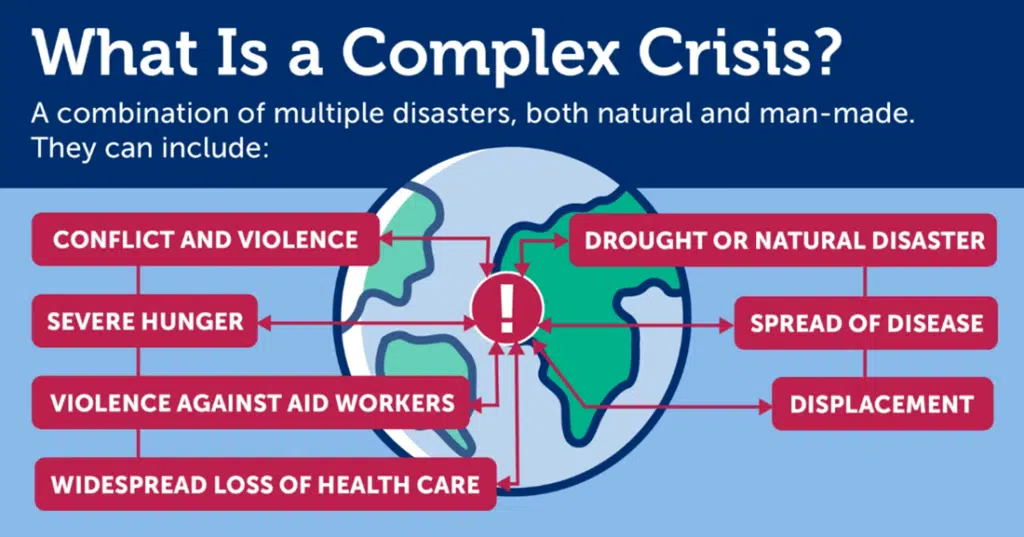 What Is a Complex Crisis?

A combination of multiple disasters, both natural and man-made. They can include:

CONFLICT AND VIOLENCE

SEVERE HUNGER

VIOLENCE AGAINST AID WORKERS

WIDESPREAD LOSS OF HEALTH CARE

!

DROUGHT OR NATURAL DISASTER

SPREAD OF DISEASE

DISPLACEMENT